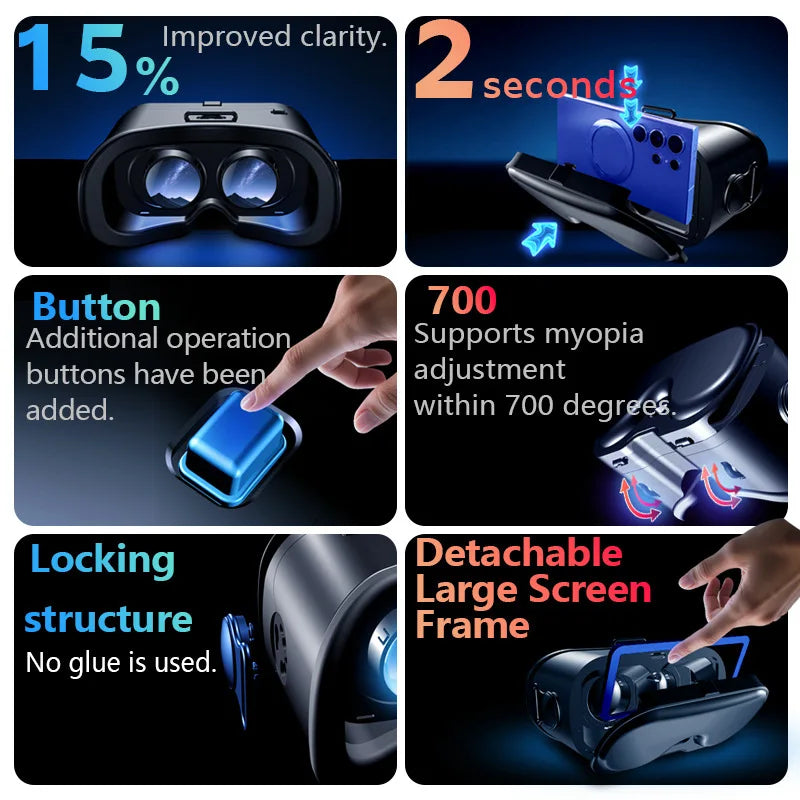 15% Improved clarity.

2 seconds

Button
Additional operation buttons have been added.

700
Supports myopia adjustment within 700 degrees.

Locking structure
No glue is used.

Detachable Large Screen Frame